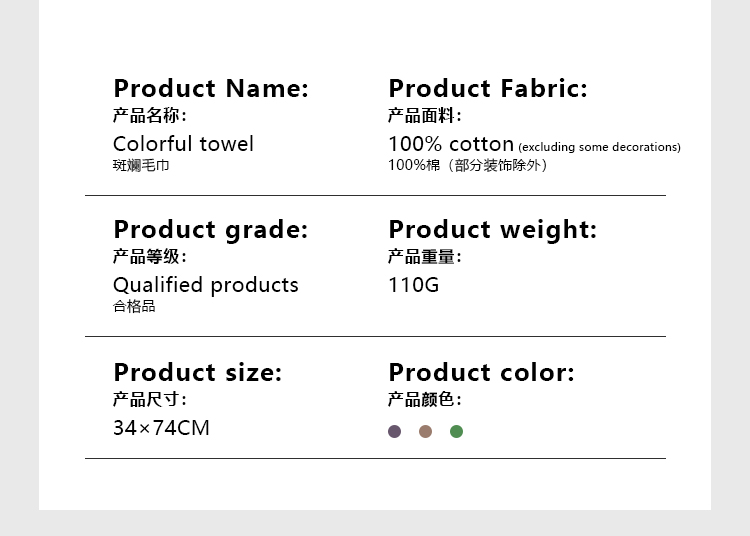 Product Name:
产品名称:
Colorful towel
斑斓毛巾

Product Fabric:
产品面料:
100% cotton (excluding some decorations)
100%棉(部分装饰除外)

Product grade:
产品等级:
Qualified products
合格品

Product weight:
产品重量:
110G

Product size:
产品尺寸:
34×74CM

Product color:
产品颜色: